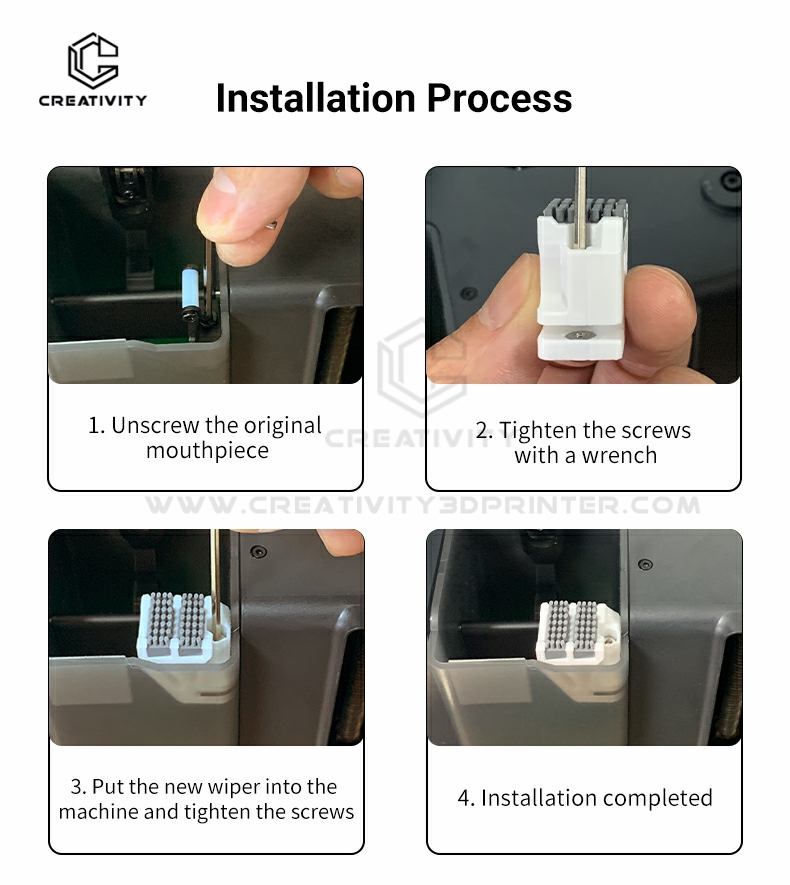 CREATIVITY

Installation Process

1. Unscrew the original mouthpiece

2. Tighten the screws with a wrench

CREATIVITY

WWW.CREATIVITY3DPRINTER.COM

3. Put the new wiper into the machine and tighten the screws

4. Installation completed